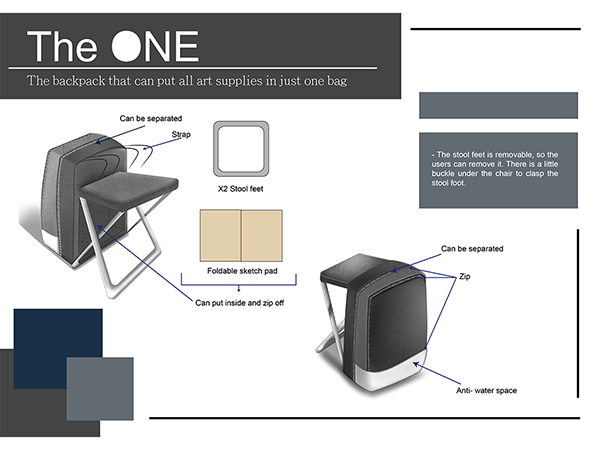 The ONE

The backpack that can put all art supplies in just one bag

Can be separated

Strap

X2 Stool feet

Foldable sketch pad

Can put inside and zip off

- The stool feet is removable, so the users can remove it. There is a little buckle under the chair to clasp the stool foot.

Can be separated

Zip

Anti- water space